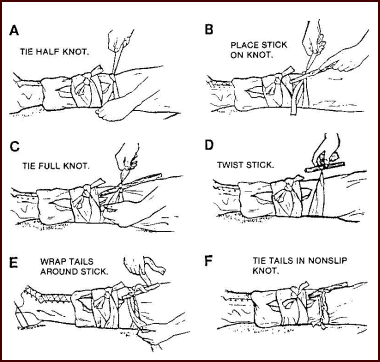 A
TIE HALF KNOT.

B
PLACE STICK ON KNOT.

C
TIE FULL KNOT.

D
TWIST STICK.

E
WRAP TAILS AROUND STICK.

F
TIE TAILS IN NONSLIP KNOT.