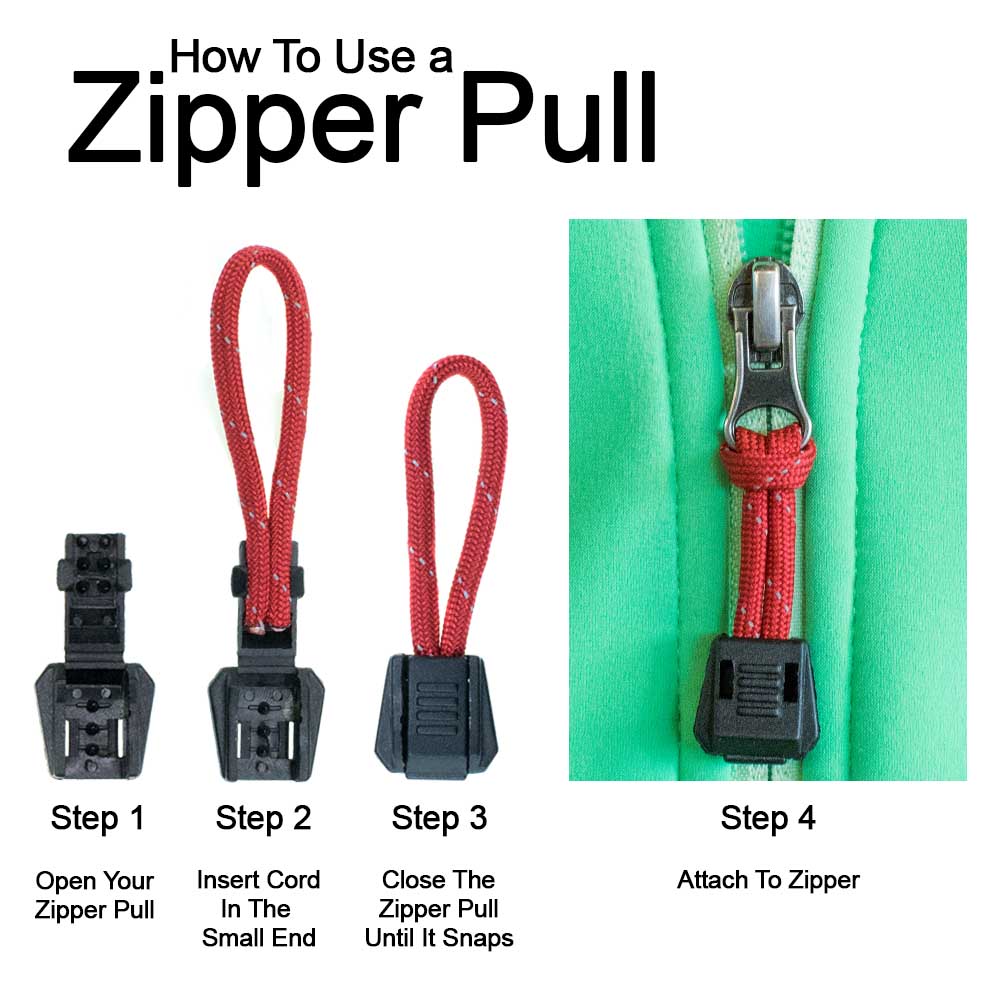 How To Use a
Zipper Pull

Step 1
Open Your Zipper Pull

Step 2
Insert Cord In The Small End

Step 3
Close The Zipper Pull Until It Snaps

Step 4
Attach To Zipper