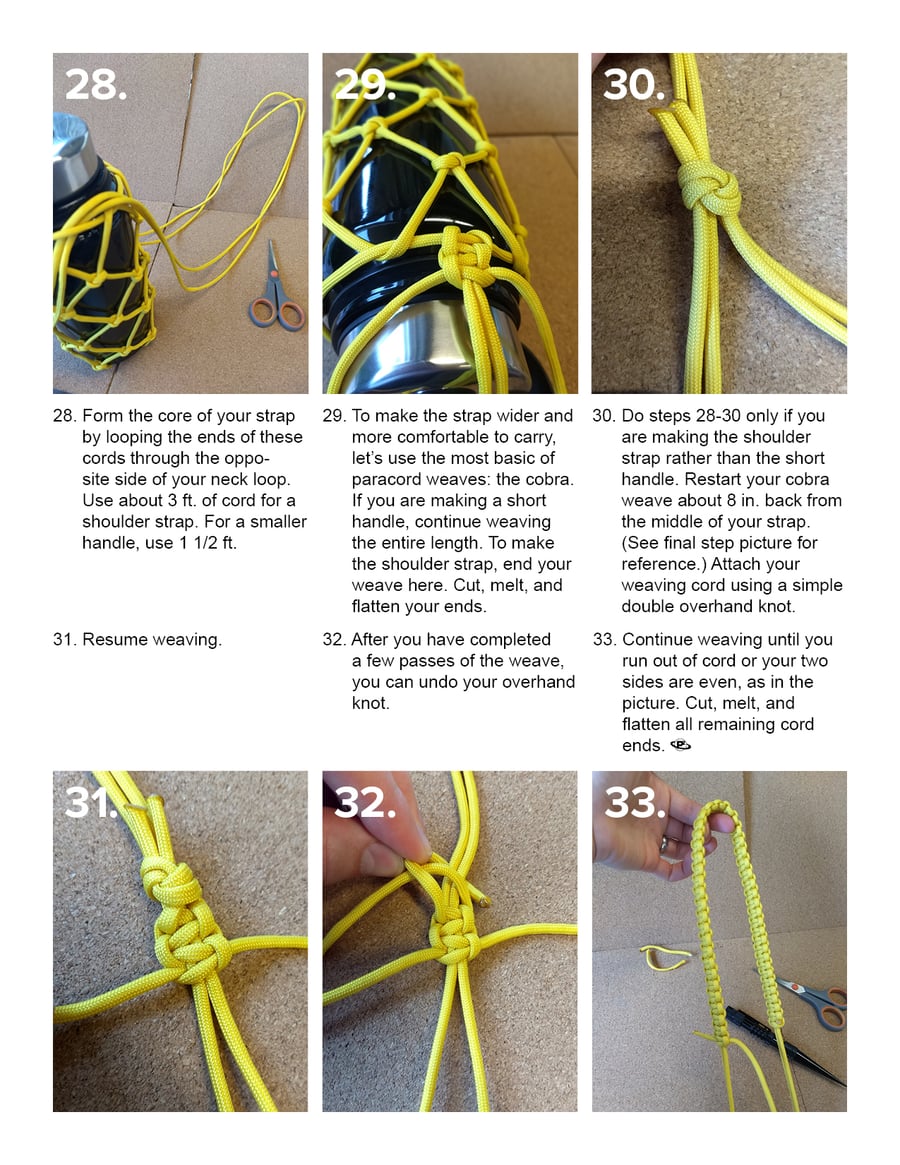 28.

29.

30.

28. Form the core of your strap by looping the ends of these cords through the opposite side of your neck loop. Use about 3 ft. of cord for a shoulder strap. For a smaller handle, use 1 1/2 ft.

29. To make the strap wider and more comfortable to carry, let's use the most basic of paracord weaves: the cobra. If you are making a short handle, continue weaving the entire length. To make the shoulder strap, end your weave here. Cut, melt, and flatten your ends.

30. Do steps 28-30 only if you are making the shoulder strap rather than the short handle. Restart your cobra weave about 8 in. back from the middle of your strap. (See final step picture for reference.) Attach your weaving cord using a simple double overhand knot.

31. Resume weaving.

32. After you have completed a few passes of the weave, you can undo your overhand knot.

33. Continue weaving until you run out of cord or your two sides are even, as in the picture. Cut, melt, and flatten all remaining cord ends.

31.

32.

33.